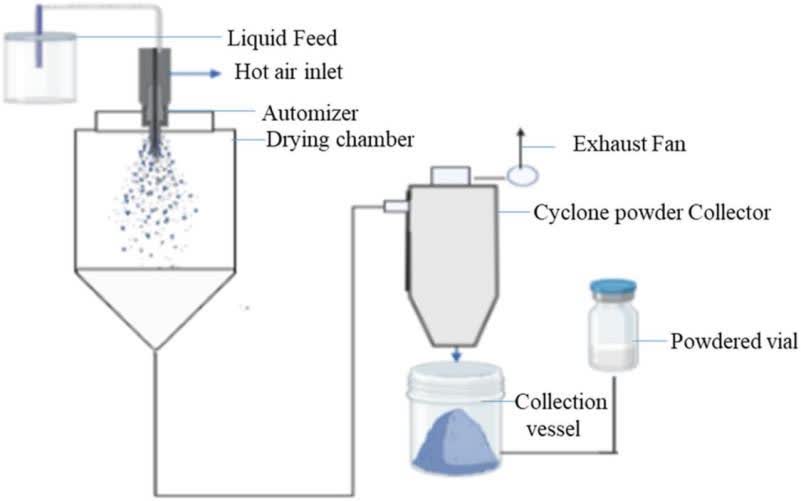 Liquid Feed
Hot air inlet
Automizer
Drying chamber
Exhaust Fan
Cyclone powder Collector
Powdered vial
Collection vessel